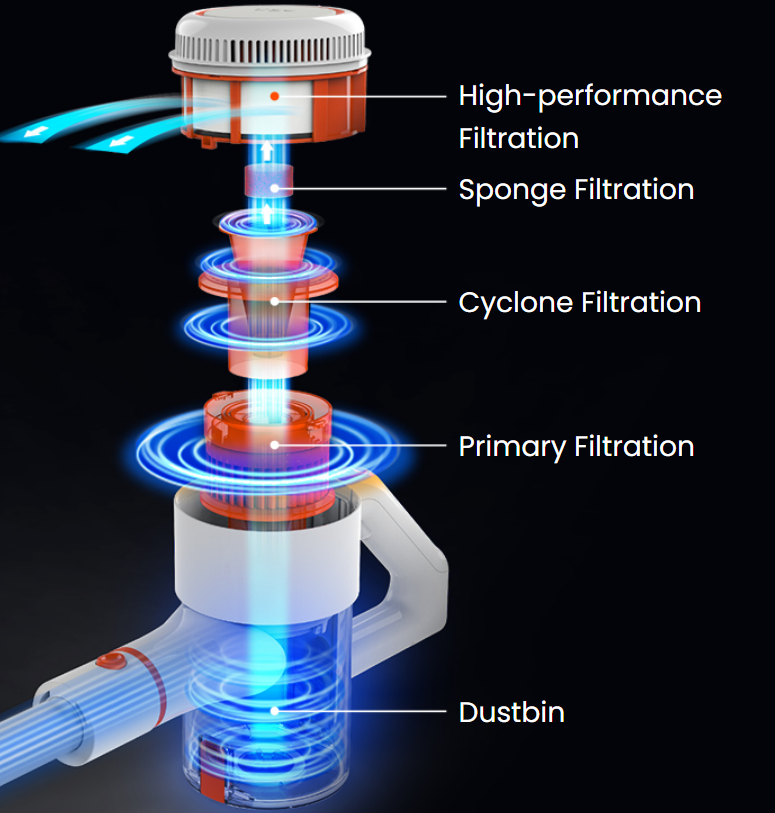 High-performance Filtration

Sponge Filtration

Cyclone Filtration

Primary Filtration

Dustbin